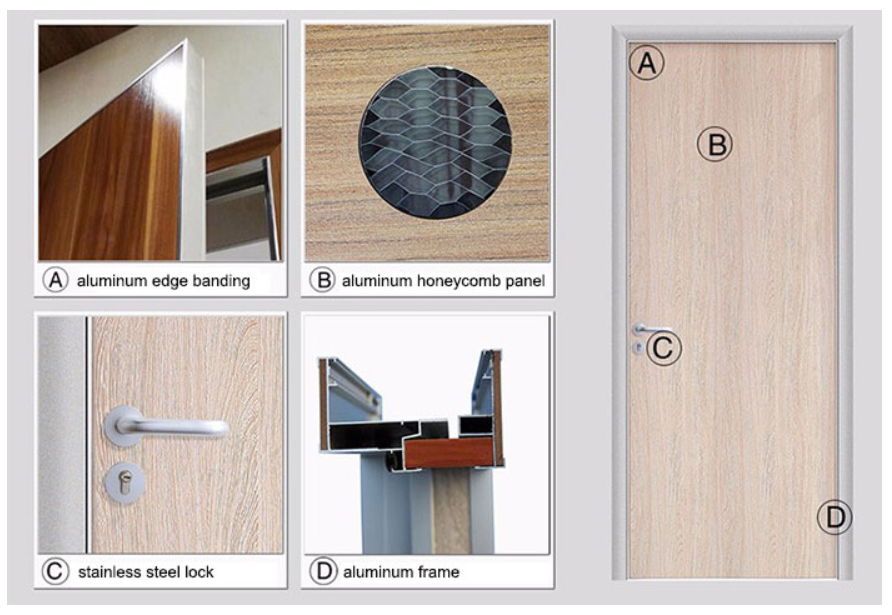 A aluminum edge banding

B aluminum honeycomb panel

C stainless steel lock

D aluminum frame

A

B

C

D